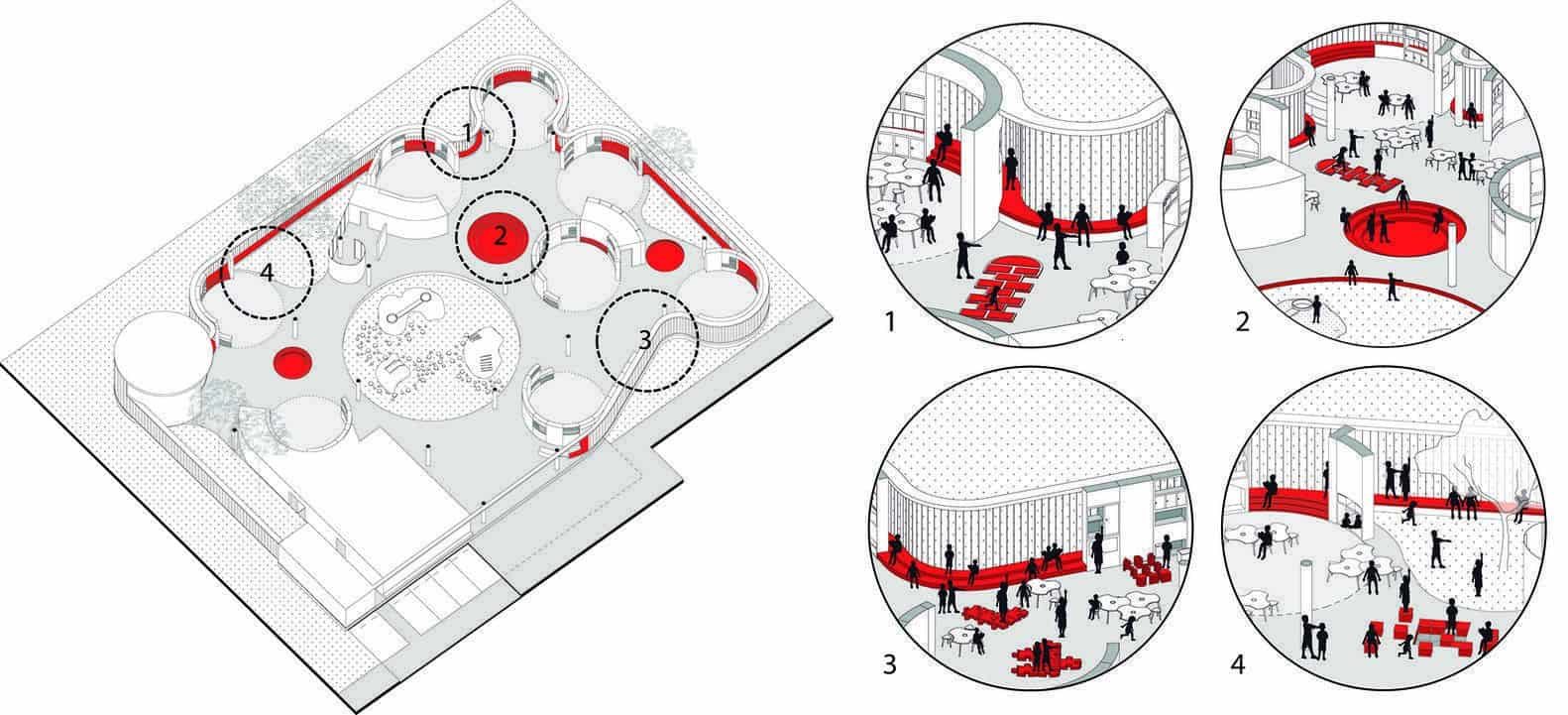 1
2
4
3
1
2
3
4